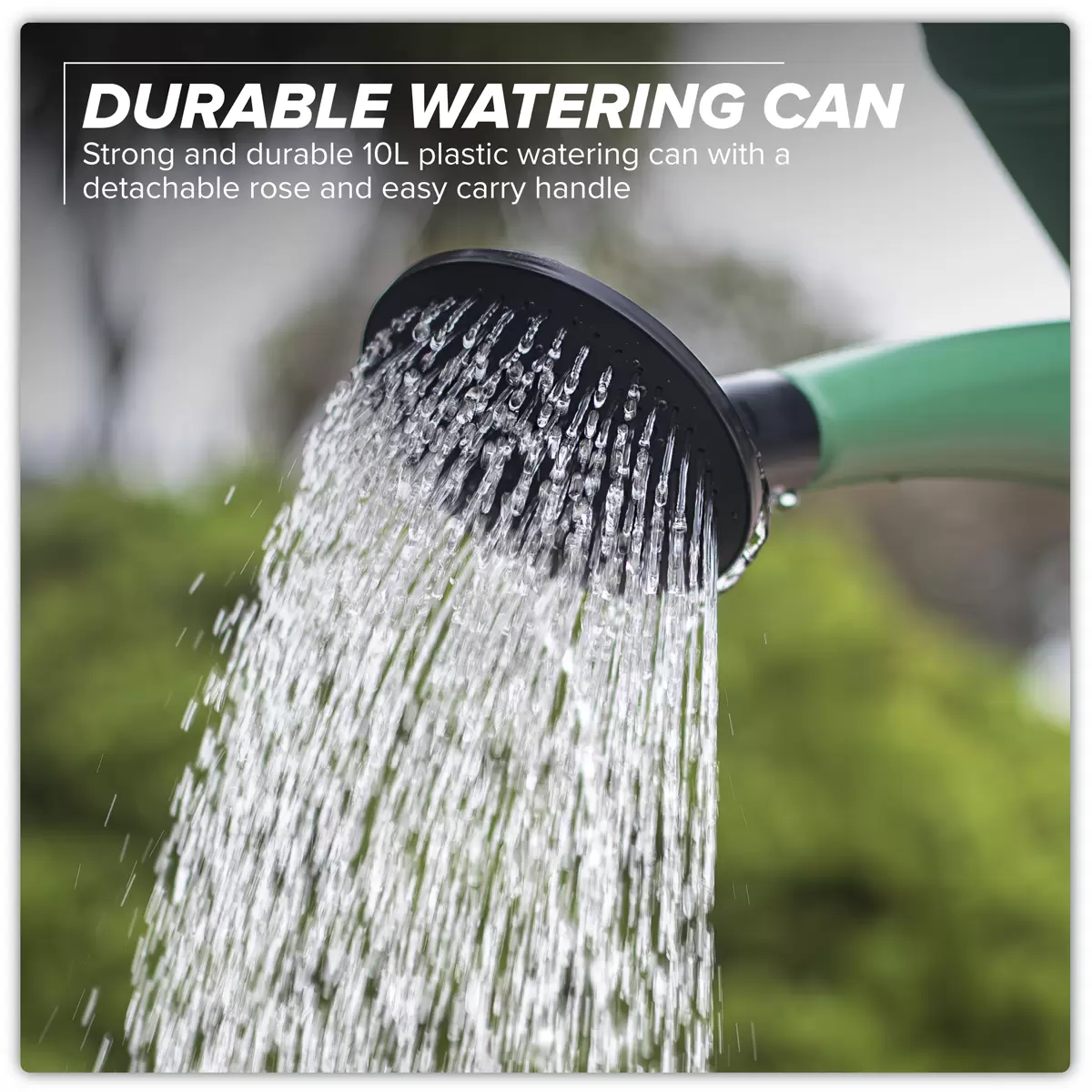 DURABLE WATERING CAN

Strong and durable 10L plastic watering can with a detachable rose and easy carry handle